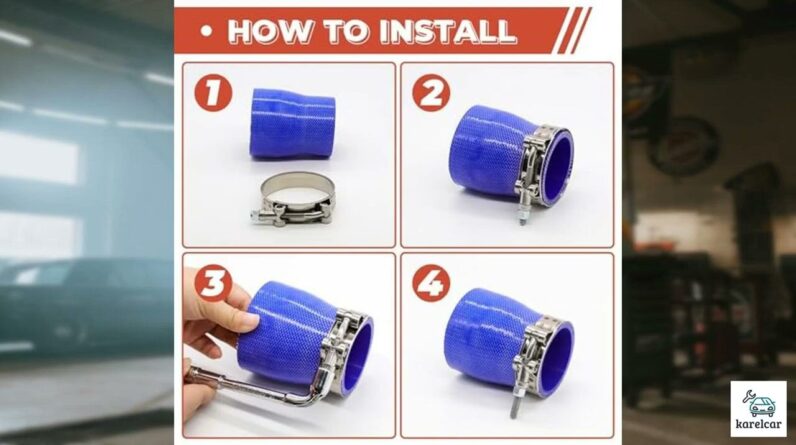 • HOW TO INSTALL

1

2

3

4

karelcar